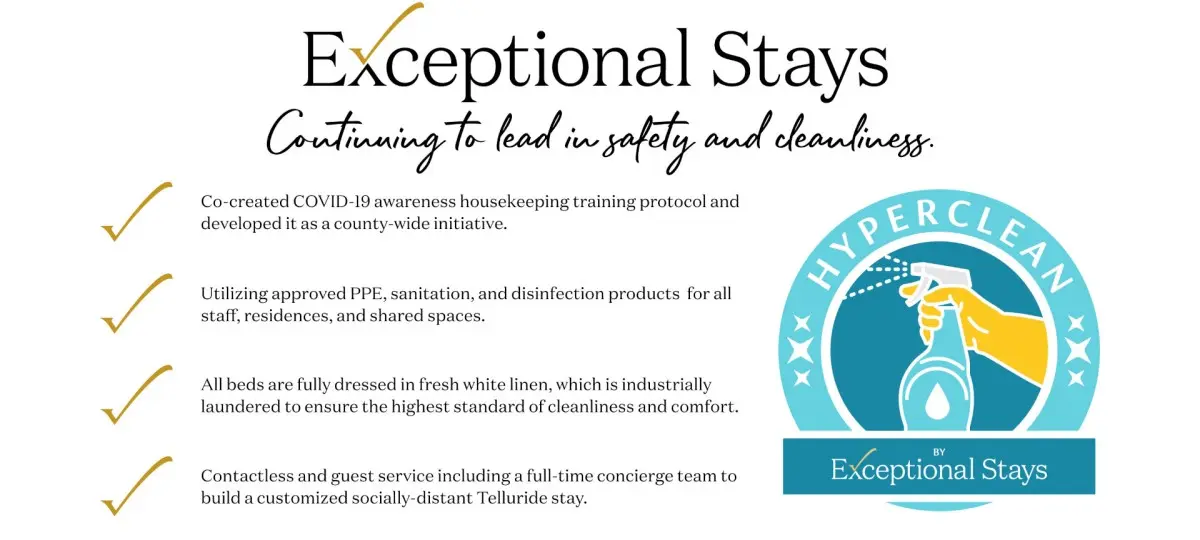 Exceptional Stays

Continuing to lead in safety and cleanliness.

Co-created COVID-19 awareness housekeeping training protocol and developed it as a county-wide initiative.

Utilizing approved PPE, sanitation, and disinfection products for all staff, residences, and shared spaces.

All beds are fully dressed in fresh white linen, which is industrially laundered to ensure the highest standard of cleanliness and comfort.

Contactless and guest service including a full-time concierge team to build a customized socially-distant Telluride stay.

HYPERCLEAN

BY

Exceptional Stays